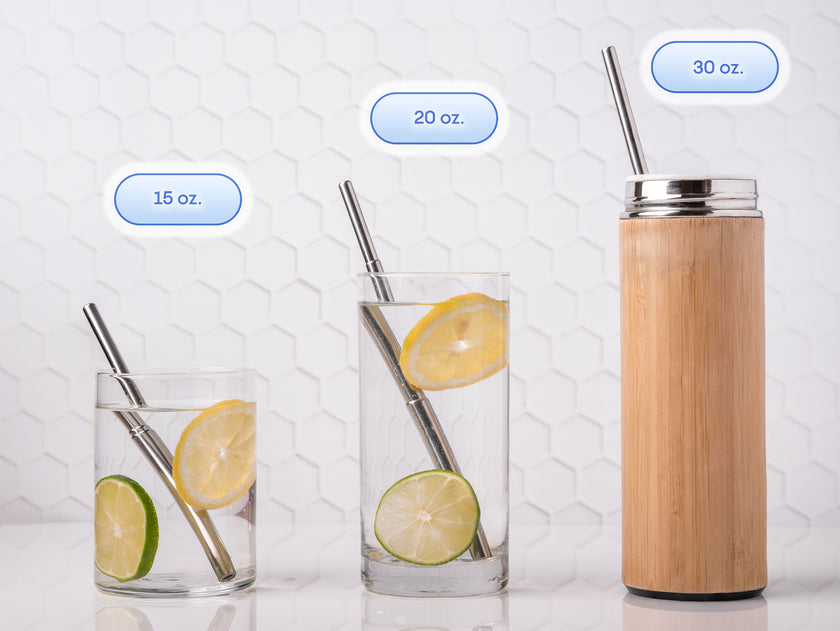 15 oz.

20 oz.

30 oz.